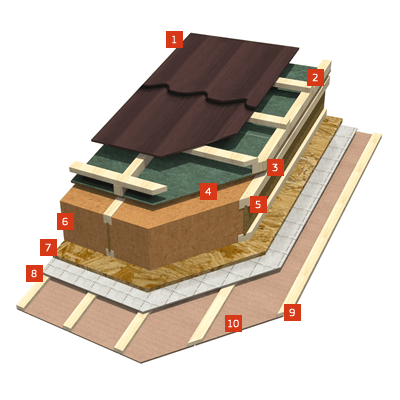 1
2
3
4
5
6
7
8
9
10